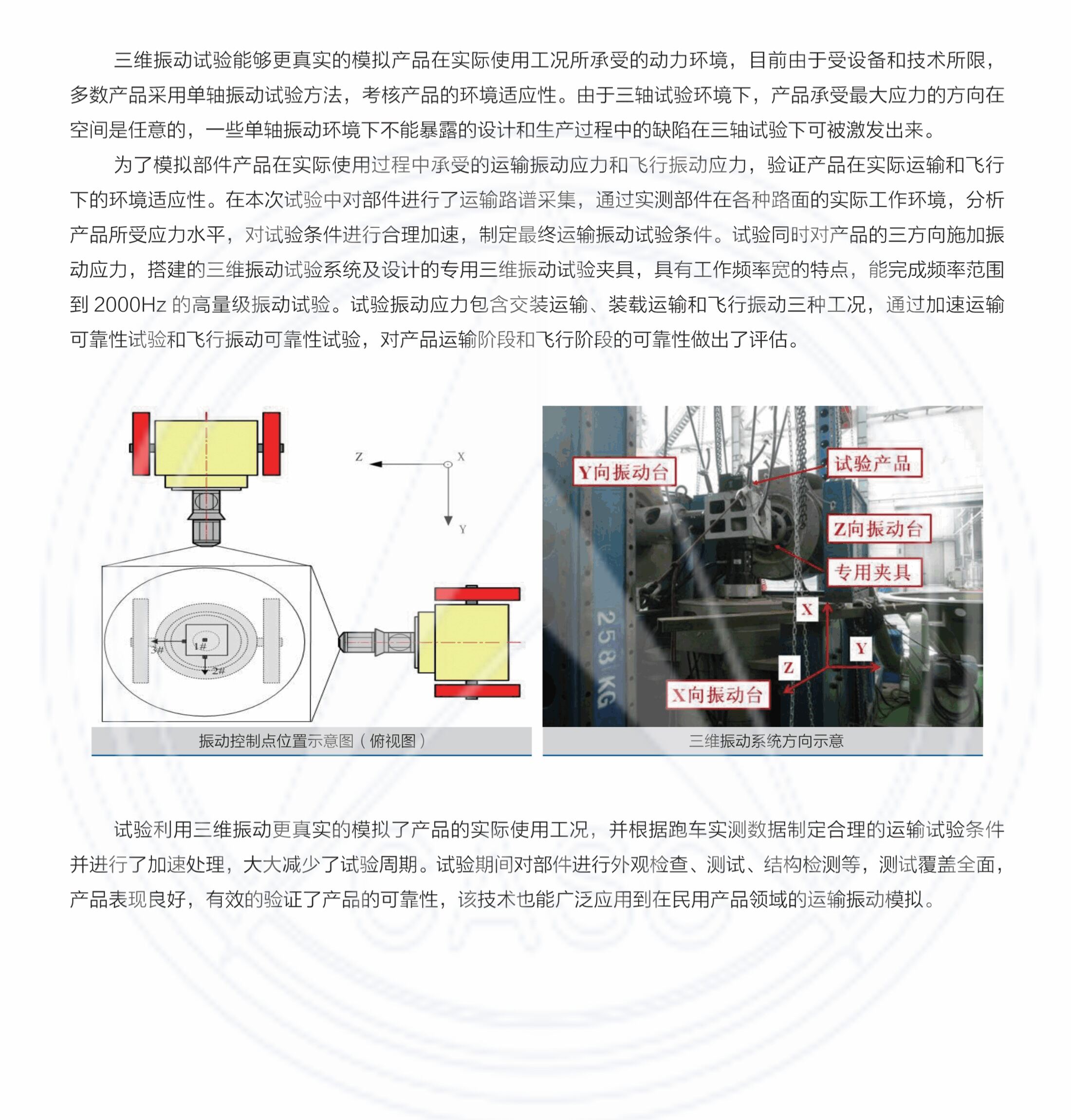 三维振动试验能够更真实的模拟产品在实际使用工况所承受的动力环境，目前由于受设备和技术所限，多数产品采用单轴振动试验方法，考核产品的环境适应性。由于三轴试验环境下，产品承受最大应力的方向在空间是任意的，一些单轴振动环境下不能暴露的设计和生产过程中的缺陷在三轴试验下可被激发出来。

为了模拟部件产品在实际使用过程中承受的运输振动应力和飞行振动应力，验证产品在实际运输和飞行下的环境适应性。在本次试验中对部件进行了运输路谱采集，通过实测部件在各种路面的实际工作环境，分析产品所受应力水平，对试验条件进行合理加速，制定最终运输振动试验条件。试验同时对产品的三方向施加振动应力，搭建的三维振动试验系统及设计的专用三维振动试验夹具，具有工作频率宽的特点，能完成频率范围到 2000Hz 的高量级振动试验。试验振动应力包含交装运输、装载运输和飞行振动三种工况，通过加速运输可靠性试验和飞行振动可靠性试验，对产品运输阶段和飞行阶段的可靠性做出了评估。

Z
X
Y
3#
1#
2#
振动控制点位置示意图（俯视图）

Y向振动台
试验产品
Z向振动台
专用夹具
X
Y
Z
X向振动台
258 KG
三维振动系统方向示意

试验利用三维振动更真实的模拟了产品的实际使用工况，并根据跑车实测数据制定合理的运输试验条件并进行了加速处理，大大减少了试验周期。试验期间对部件进行外观检查、测试、结构检测等，测试覆盖全面，产品表现良好，有效的验证了产品的可靠性，该技术也能广泛应用到在民用产品领域的运输振动模拟。